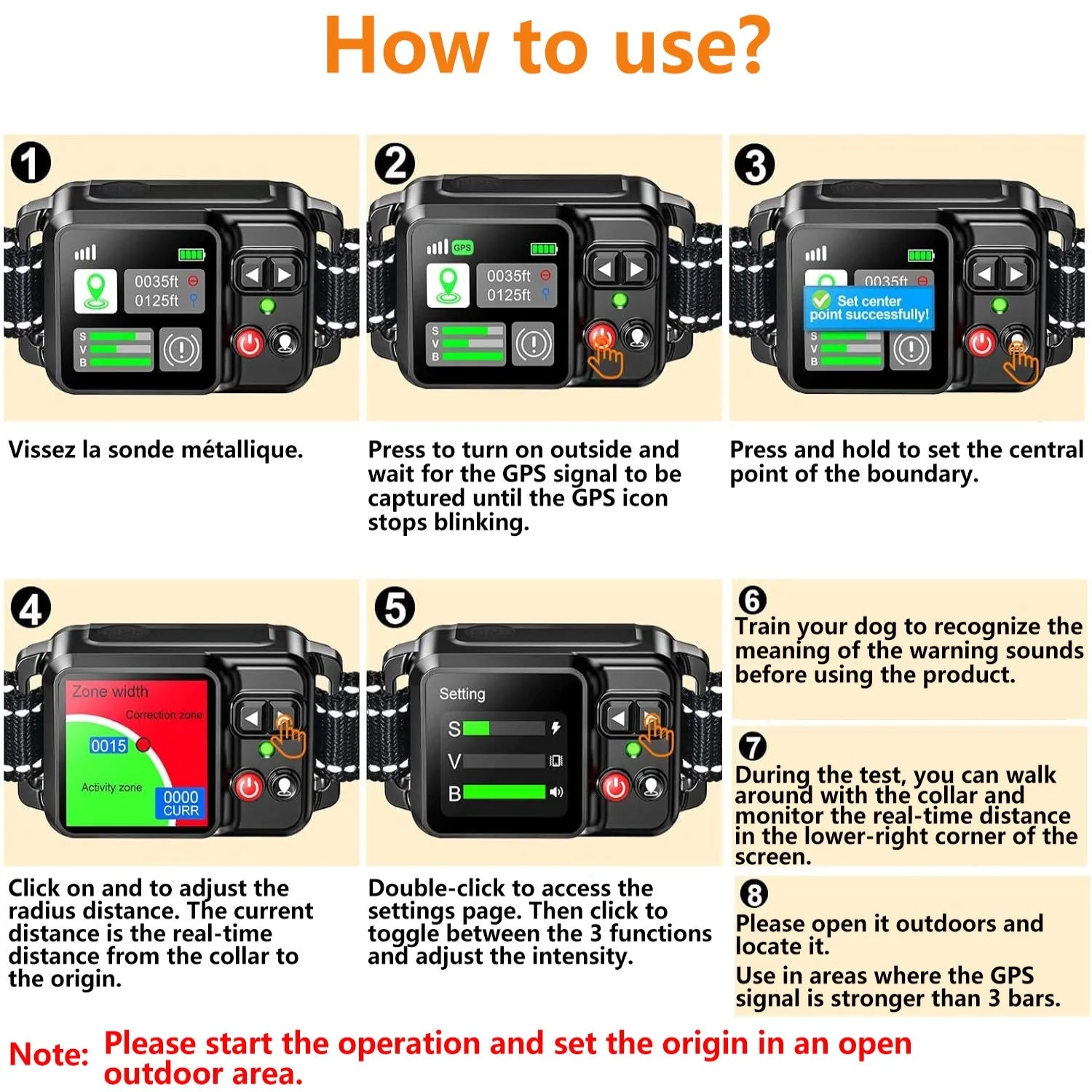 How to use?

1

0035ft
0125ft
S
V
B

Vissez la sonde métallique.

2

GPS
0035ft
0125ft
S
V
B

Press to turn on outside and wait for the GPS signal to be captured until the GPS icon stops blinking.

3

0035ft
Set center point successfully!
S
V
B

Press and hold to set the central point of the boundary.

4

Zone width
Correction zone
0015
Activity zone
0000
CURR

Click on and to adjust the radius distance. The current distance is the real-time distance from the collar to the origin.

5

Setting
S
V
B

Double-click to access the settings page. Then click to toggle between the 3 functions and adjust the intensity.

6
Train your dog to recognize the meaning of the warning sounds before using the product.

7
During the test, you can walk around with the collar and monitor the real-time distance in the lower-right corner of the screen.

8
Please open it outdoors and locate it.
Use in areas where the GPS signal is stronger than 3 bars.

Note: Please start the operation and set the origin in an open outdoor area.