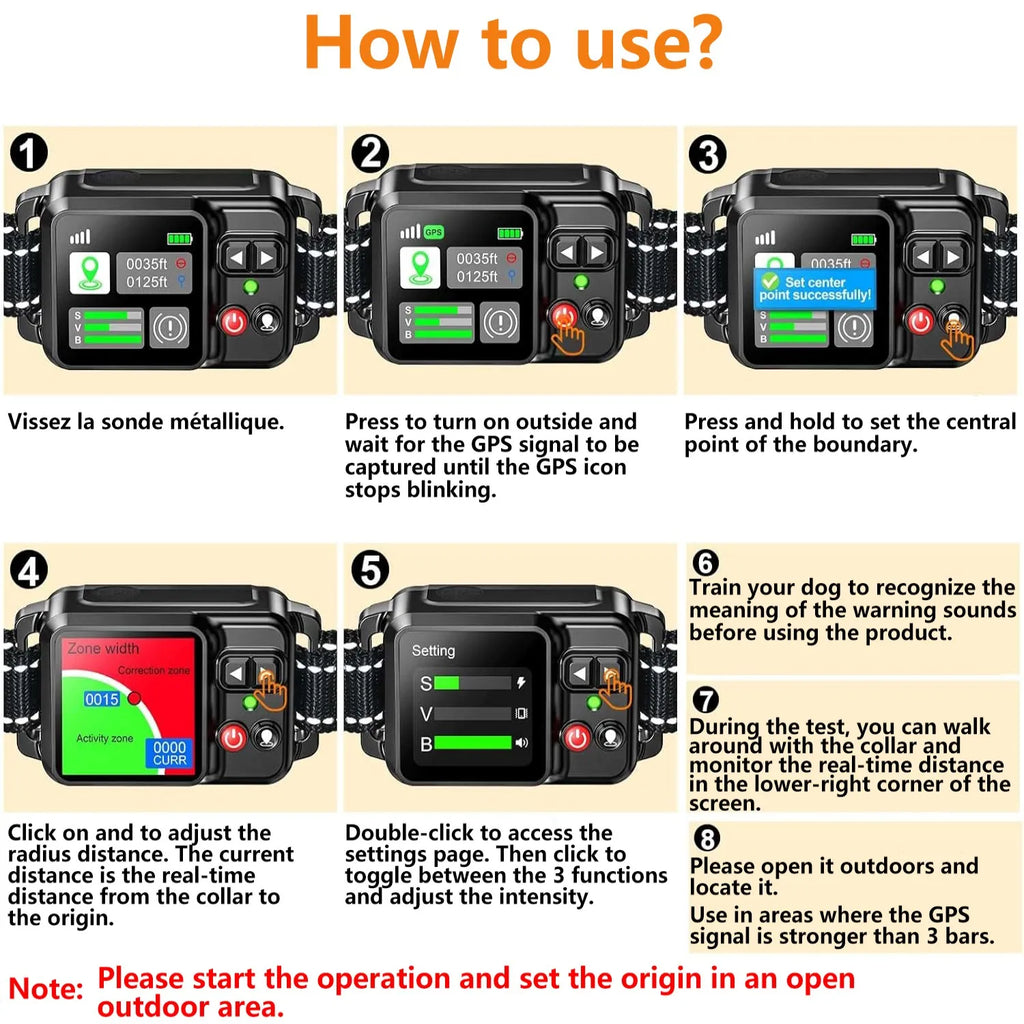 How to use?

1

0035ft
0125ft
S
V
B

Vissez la sonde métallique.

2

GPS
0035ft
0125ft
S
V
B

Press to turn on outside and wait for the GPS signal to be captured until the GPS icon stops blinking.

3

0035ft
Set center point successfully!
S
V
B

Press and hold to set the central point of the boundary.

4

Zone width
Correction zone
0015
Activity zone
0000
CURR

Click on and to adjust the radius distance. The current distance is the real-time distance from the collar to the origin.

5

Setting
S
V
B

Double-click to access the settings page. Then click to toggle between the 3 functions and adjust the intensity.

6
Train your dog to recognize the meaning of the warning sounds before using the product.

7
During the test, you can walk around with the collar and monitor the real-time distance in the lower-right corner of the screen.

8
Please open it outdoors and locate it.
Use in areas where the GPS signal is stronger than 3 bars.

Note: Please start the operation and set the origin in an open outdoor area.